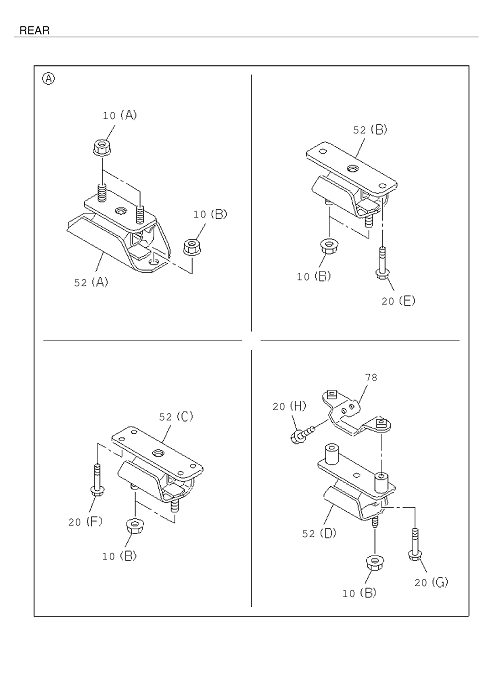 REAR

Ⓐ

10 (A)

10 (B)

52 (A)

52 (B)

10 (B)

20 (E)

52 (C)

20 (F)

10 (B)

78

20 (H)

52 (D)

10 (B)

20 (G)